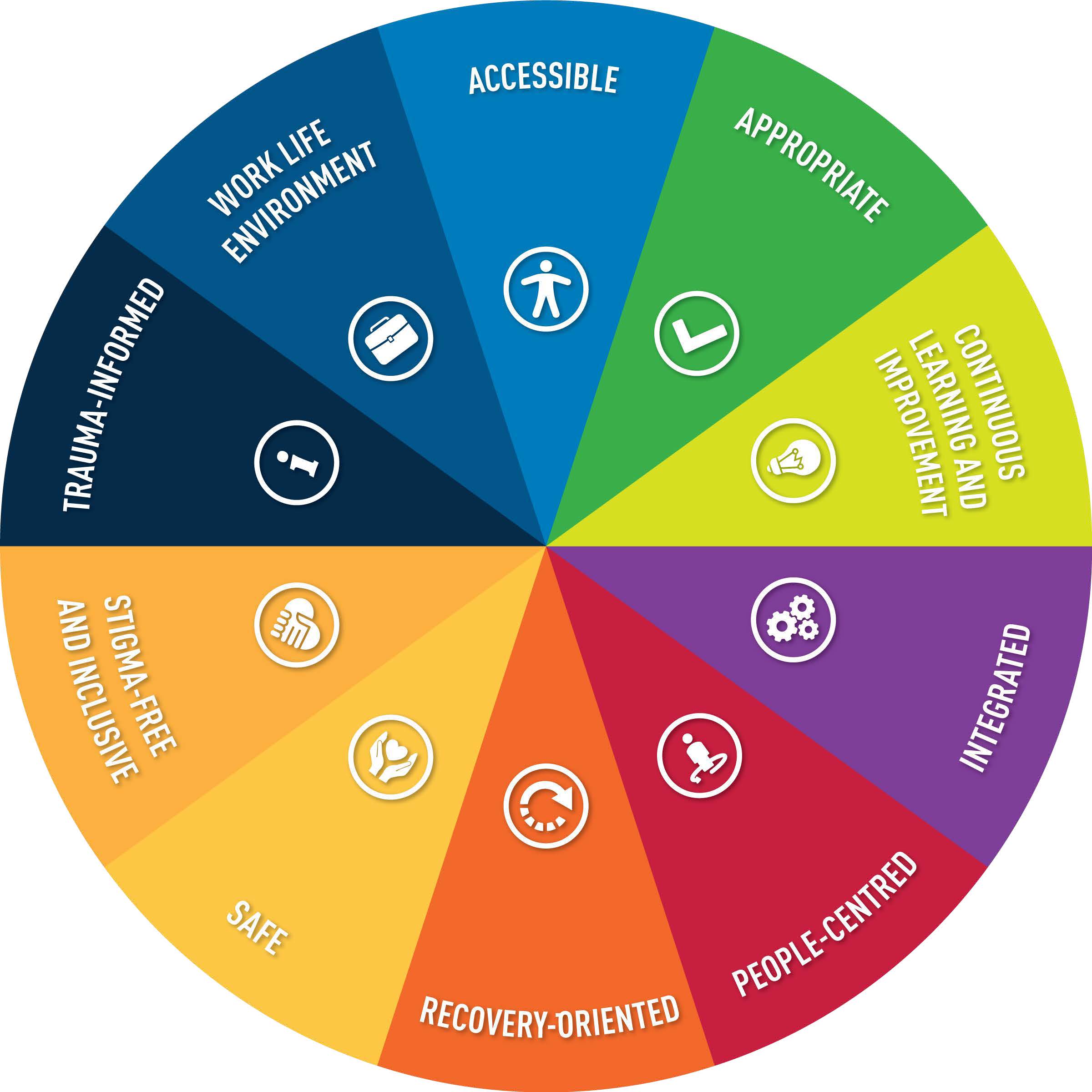 ACCESSIBLE

APPROPRIATE

CONTINUOUS LEARNING AND IMPROVEMENT

INTEGRATED

PEOPLE-CENTRED

RECOVERY-ORIENTED

SAFE

STIGMA-FREE AND INCLUSIVE

TRAUMA-INFORMED

WORK LIFE ENVIRONMENT