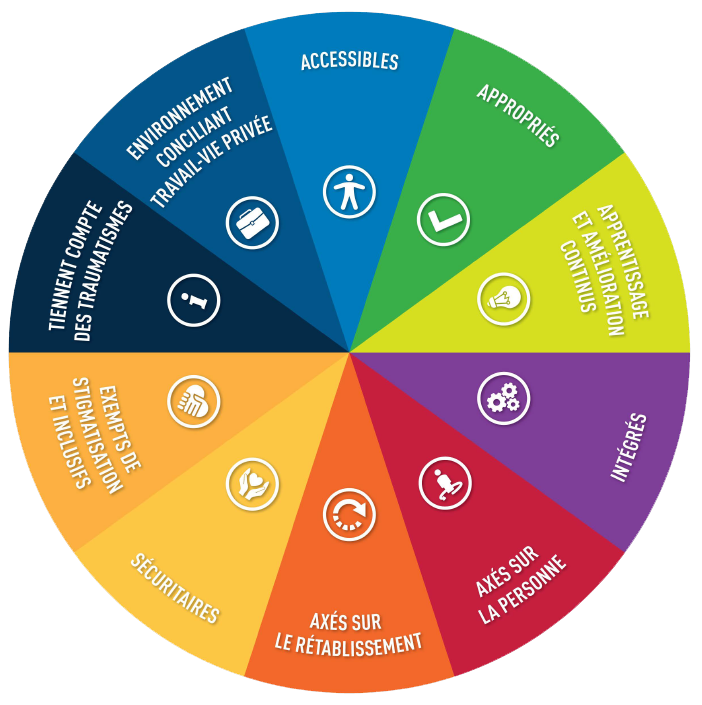 ACCESSIBLES

APPROPRIÉS

APPRENTISSAGE ET AMÉLIORATION CONTINUS

INTÉGRÉS

AXÉS SUR LA PERSONNE

AXÉS SUR LE RÉTABLISSEMENT

SÉCURITAIRES

EXEMPTS DE STIGMATISATION ET INCLUSIFS

TIENNENT COMPTE DES TRAUMATISMES

ENVIRONNEMENT CONCILIANT TRAVAIL-VIE PRIVÉE